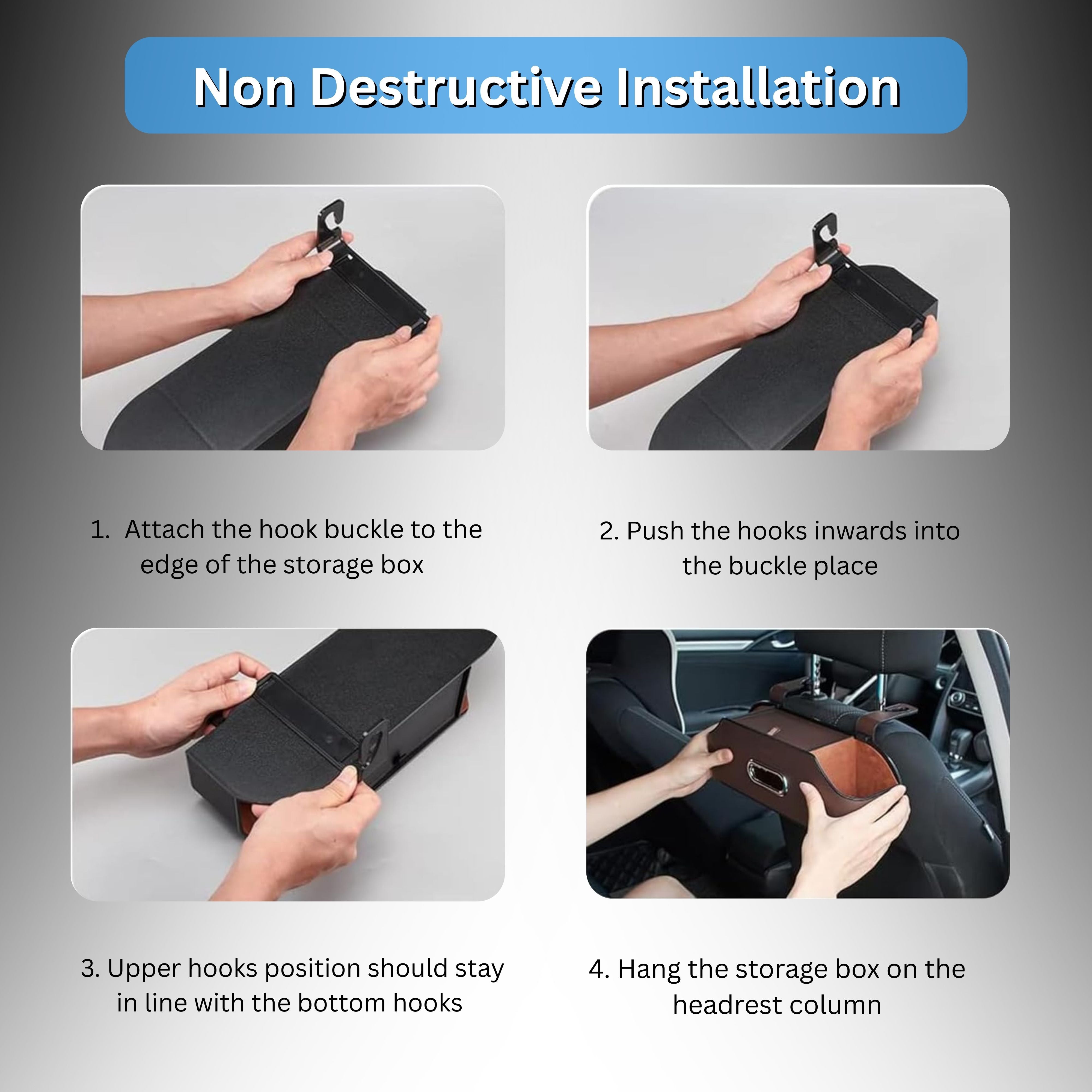 Non Destructive Installation

1. Attach the hook buckle to the edge of the storage box

2. Push the hooks inwards into the buckle place

3. Upper hooks position should stay in line with the bottom hooks

4. Hang the storage box on the headrest column